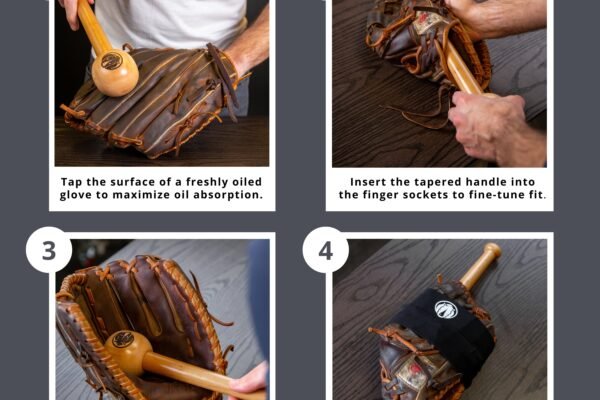 Tap the surface of a freshly oiled glove to maximize oil absorption.

Insert the tapered handle into the finger sockets to fine-tune fit.

3

4